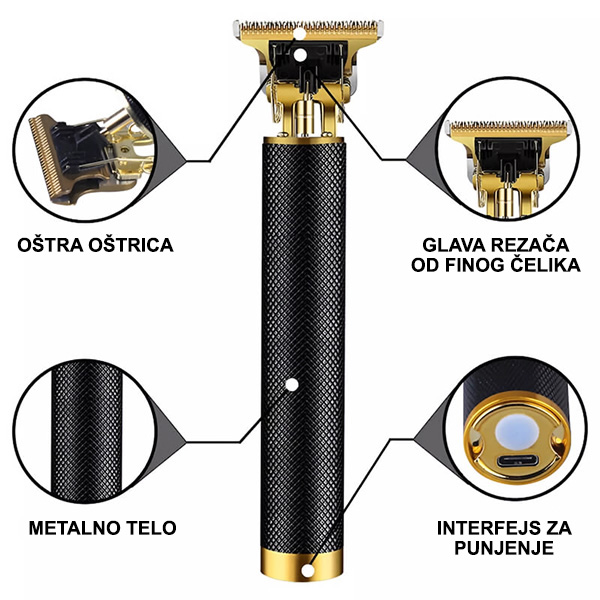 OŠTRA OŠTRICA

GLAVA REZAČA OD FINOG ČELIKA

METALNO TELO

INTERFEJS ZA PUNJENJE